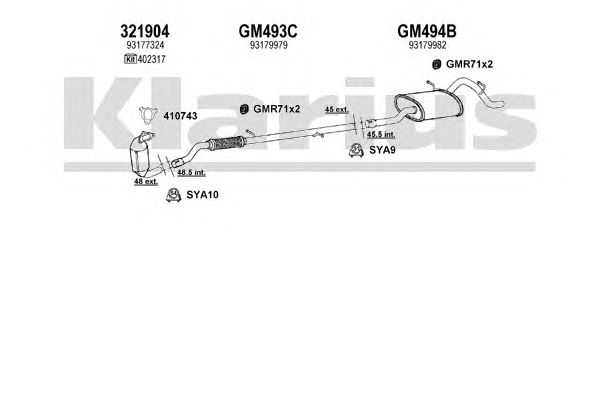 321904
93177324
Kit 402317

GM493C
93179979

GM494B
93179982

GMR71x2

Klarius

410743

GMR71x2

45 ext.

45.5 int.

SYA9

48.5 int.

48 ext.

SYA10