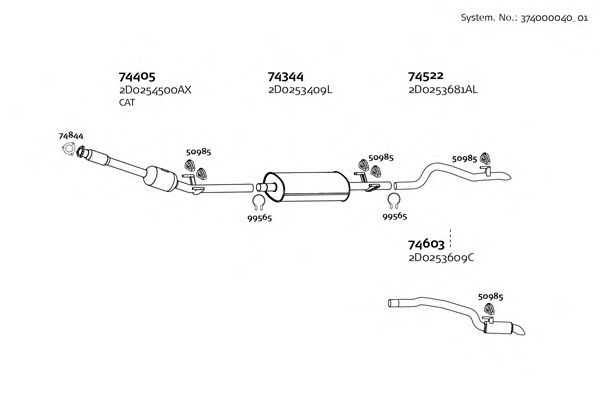 System. No.: 374000040_01

74405
2D0254500AX
CAT

74344
2D0253409L

74522
2D0253681AL

74844

50985

50985

50985

99565

99565

74603
2D0253609C

50985