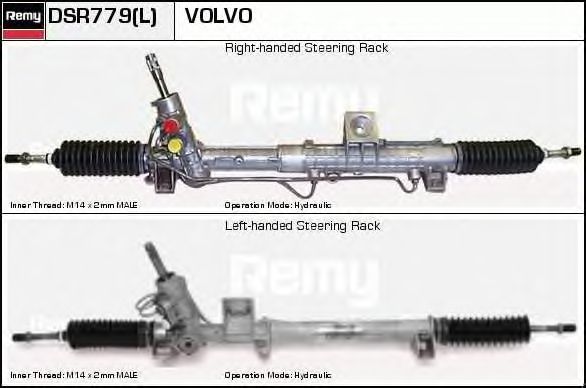 Remy DSR779(L) VOLVO

Right-handed Steering Rack

Remy

Inner Thread: M14 x 2mm MALE

Operation Mode: Hydraulic

Left-handed Steering Rack

Remy

Inner Thread: M14 x 2mm MALE

Operation Mode: Hydraulic