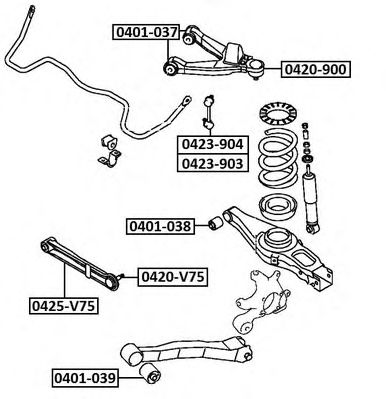 0401-037
0420-900
0423-904
0423-903
0401-038
0420-V75
0425-V75
0401-039